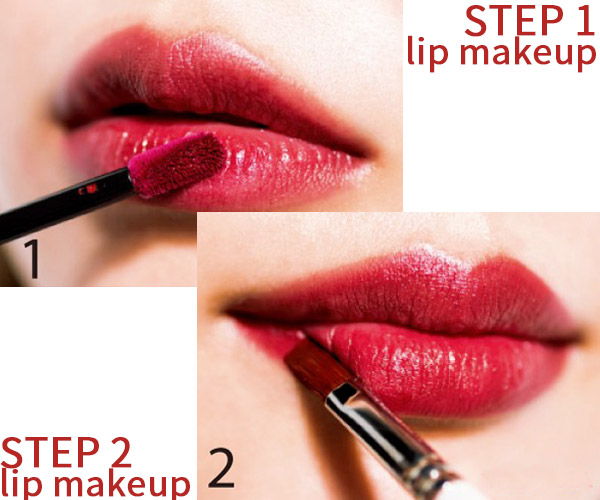 STEP 1
lip makeup

1

STEP 2
lip makeup

2