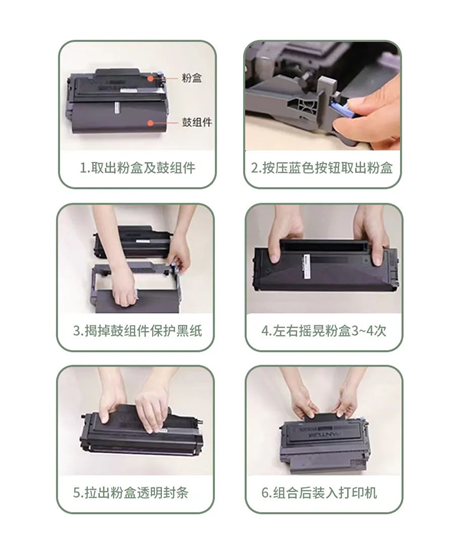 粉盒

鼓组件

1.取出粉盒及鼓组件

2.按压蓝色按钮取出粉盒

3.揭掉鼓组件保护黑纸

4.左右摇晃粉盒3~4次

5.拉出粉盒透明封条

PANTUM

6.组合后装入打印机